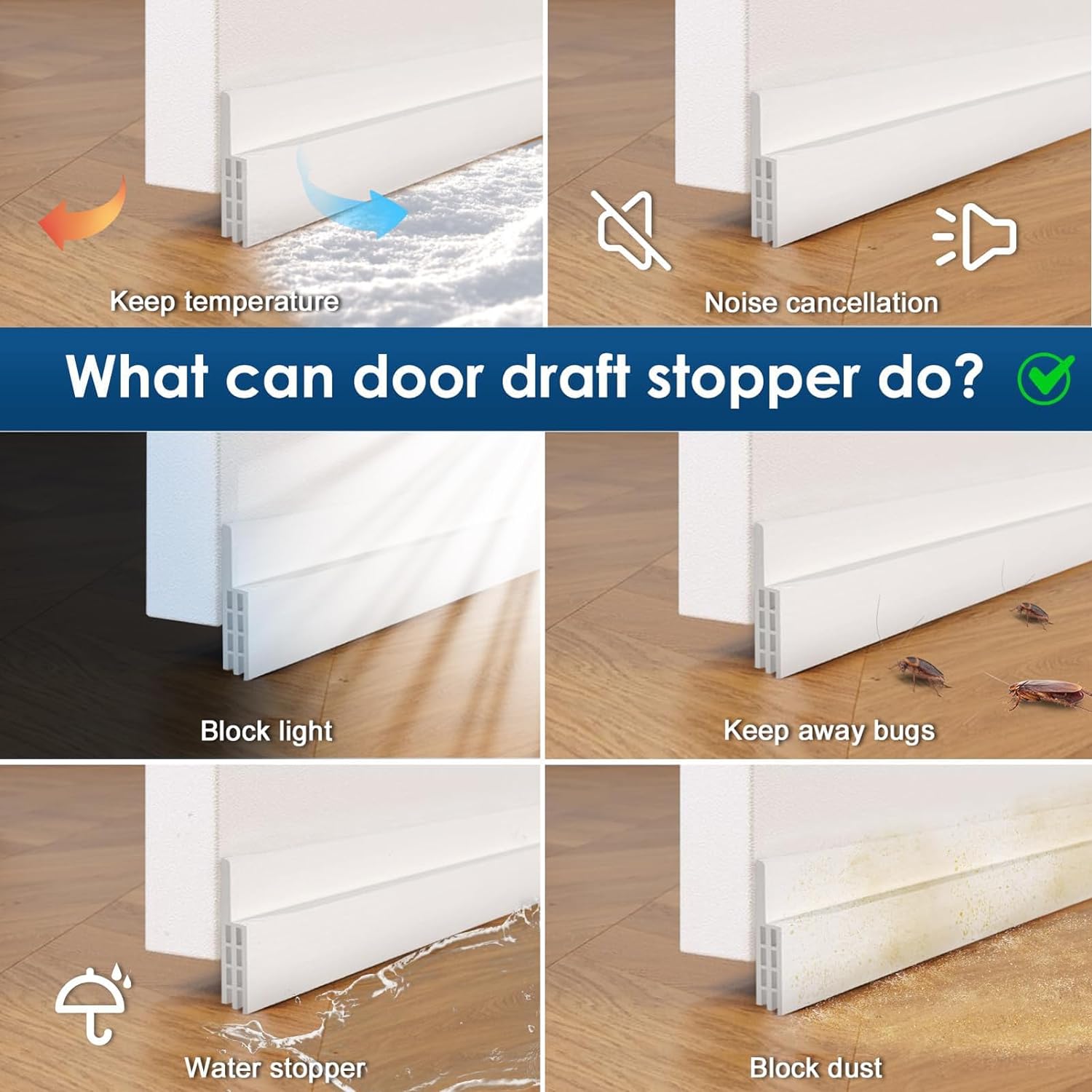 Keep temperature

Noise cancellation

What can door draft stopper do?

Block light

Keep away bugs

Water stopper

Block dust